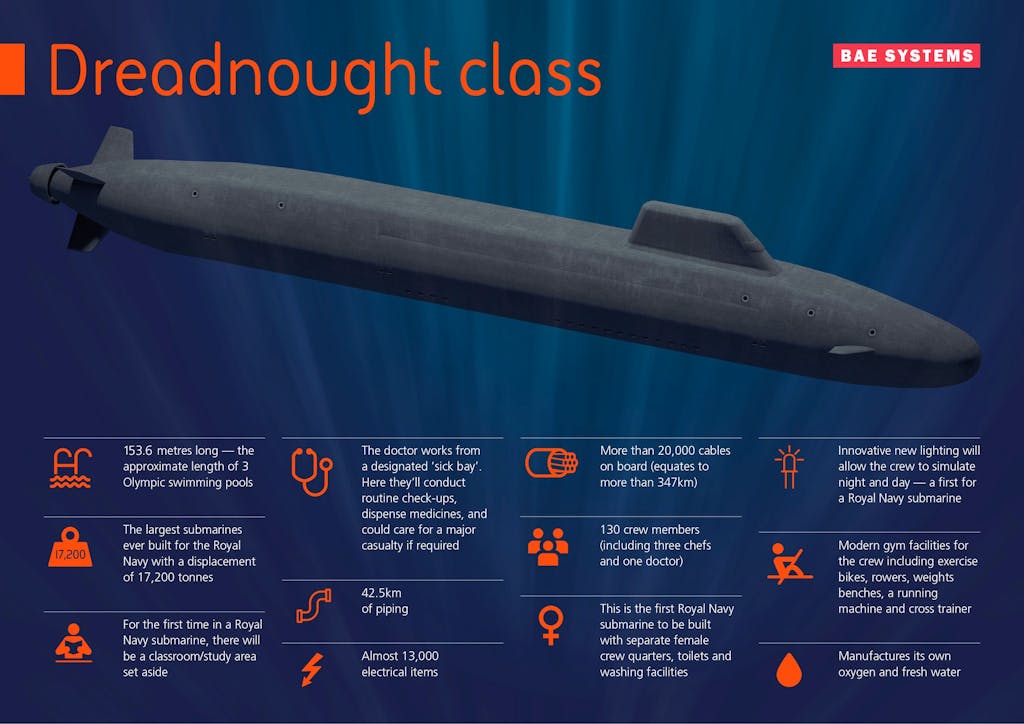 Dreadnought class

BAE SYSTEMS

153.6 metres long — the approximate length of 3 Olympic swimming pools

17,200

The largest submarines ever built for the Royal Navy with a displacement of 17,200 tonnes

For the first time in a Royal Navy submarine, there will be a classroom/study area set aside

The doctor works from a designated 'sick bay'. Here they'll conduct routine check-ups, dispense medicines, and could care for a major casualty if required

42.5km of piping

Almost 13,000 electrical items

More than 20,000 cables on board (equates to more than 347km)

130 crew members (including three chefs and one doctor)

This is the first Royal Navy submarine to be built with separate female crew quarters, toilets and washing facilities

Innovative new lighting will allow the crew to simulate night and day — a first for a Royal Navy submarine

Modern gym facilities for the crew including exercise bikes, rowers, weights benches, a running machine and cross trainer

Manufactures its own oxygen and fresh water