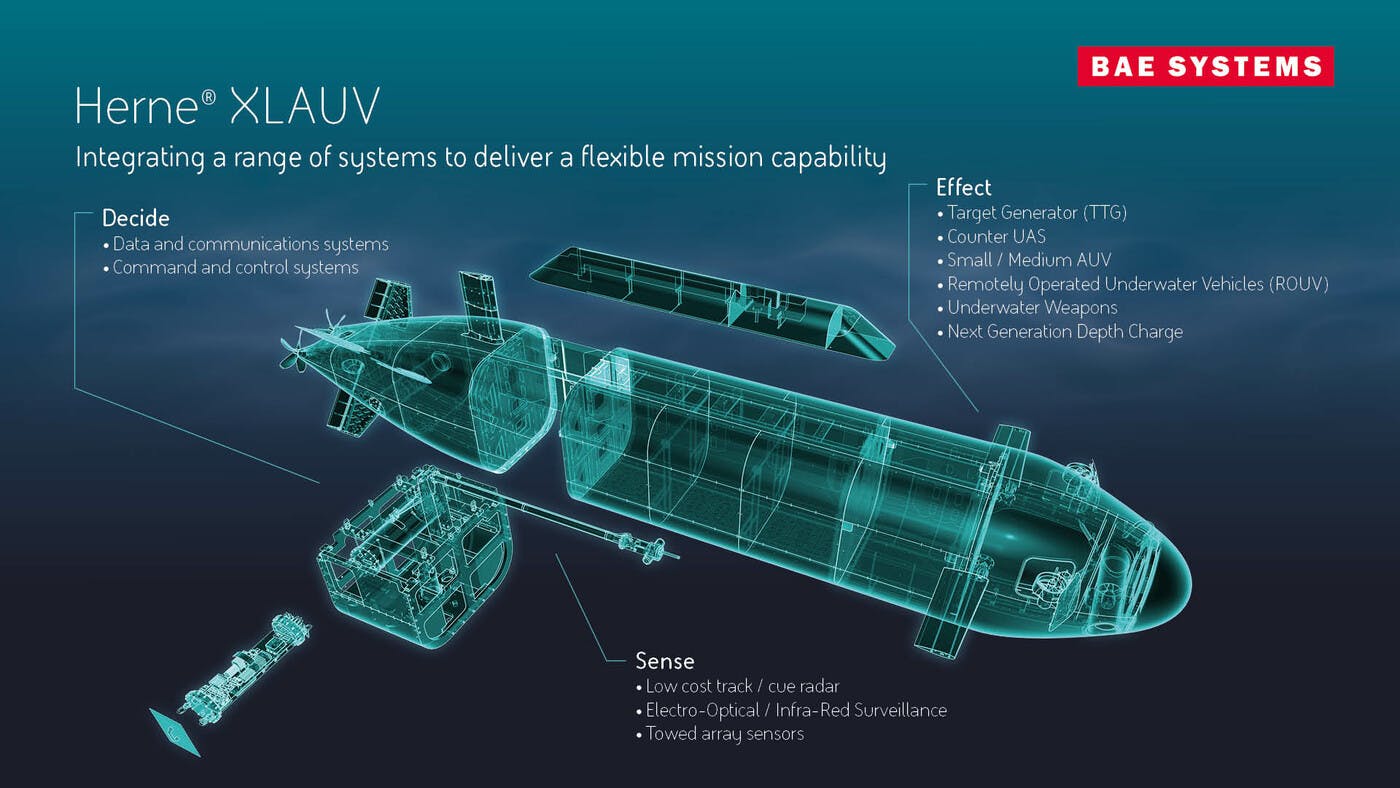 BAE SYSTEMS

Herne® XLAUV

Integrating a range of systems to deliver a flexible mission capability

Decide
• Data and communications systems
• Command and control systems

Effect
• Target Generator (TTG)
• Counter UAS
• Small / Medium AUV
• Remotely Operated Underwater Vehicles (ROUV)
• Underwater Weapons
• Next Generation Depth Charge

Sense
• Low cost track / cue radar
• Electro-Optical / Infra-Red Surveillance
• Towed array sensors