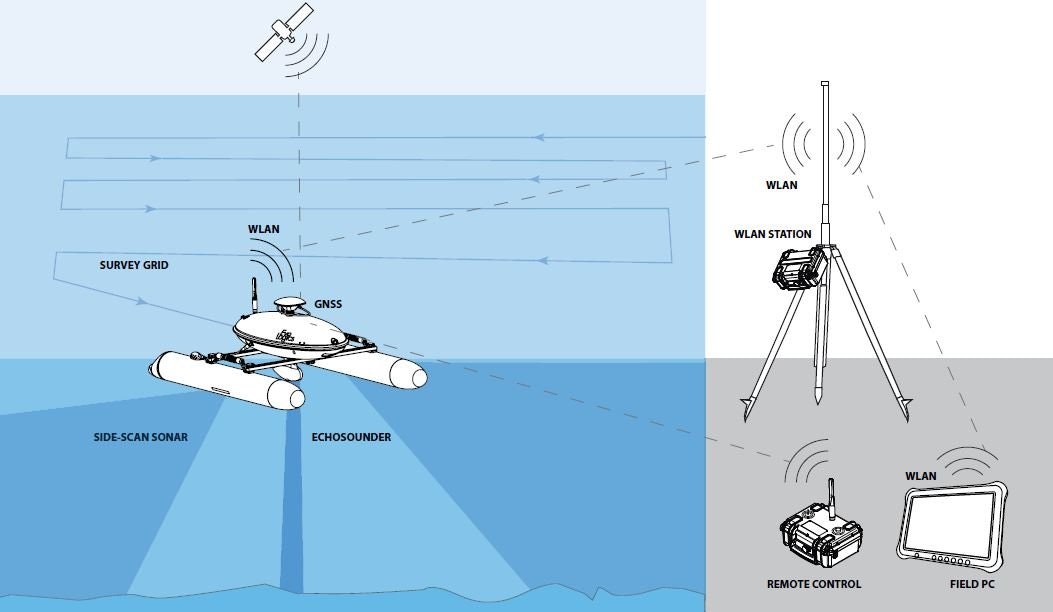 WLAN

WLAN STATION

WLAN

SURVEY GRID

GNSS

SIDE-SCAN SONAR

ECHOSOUNDER

WLAN

REMOTE CONTROL

FIELD PC